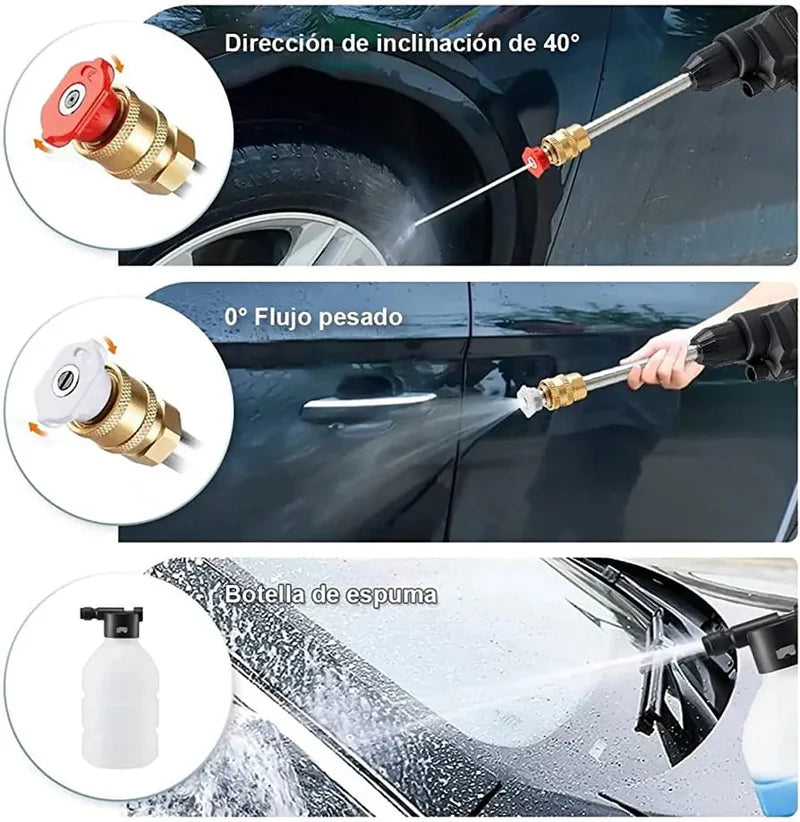 Dirección de inclinación de 40°

0° Flujo pesado

Botella de espuma