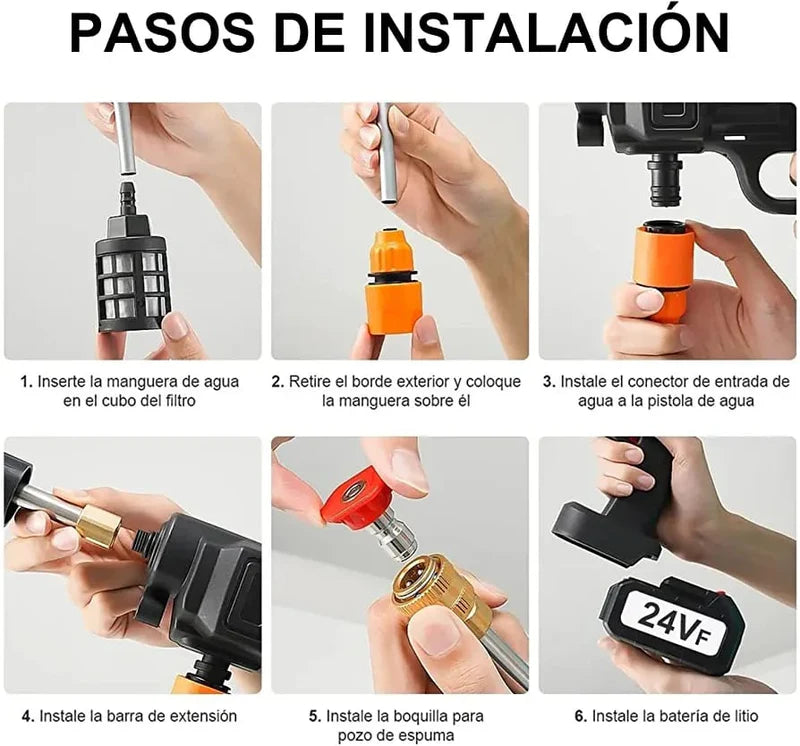 PASOS DE INSTALACIÓN

1. Inserte la manguera de agua en el cubo del filtro

2. Retire el borde exterior y coloque la manguera sobre él

3. Instale el conector de entrada de agua a la pistola de agua

4. Instale la barra de extensión

5. Instale la boquilla para pozo de espuma

24VF

6. Instale la batería de litio